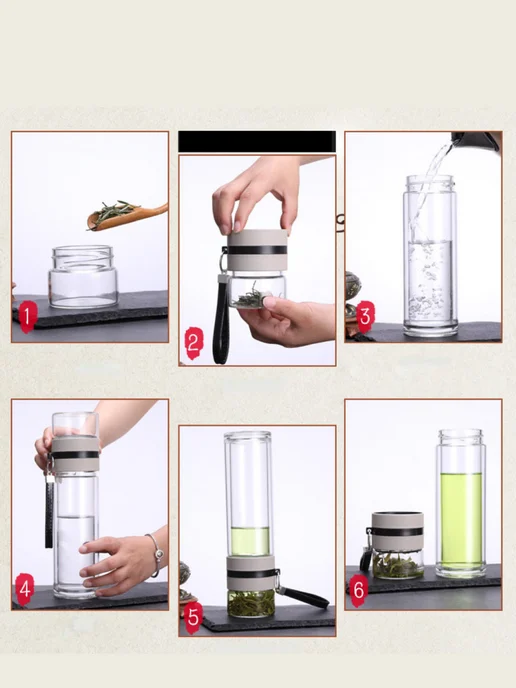 1

2

3

4

5

6