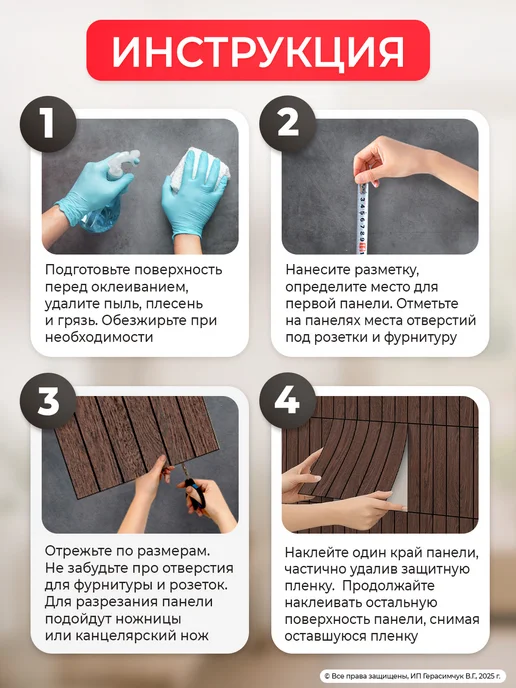 ИНСТРУКЦИЯ

1

Подготовьте поверхность перед оклеиванием, удалите пыль, плесень и грязь. Обезжирьте при необходимости

2

Нанесите разметку, определите место для первой панели. Отметьте на панелях места отверстий под розетки и фурнитуру

3

Отрежьте по размерам. Не забудьте про отверстия для фурнитуры и розеток. Для разрезания панели подойдут ножницы или канцелярский нож

4

Наклейте один край панели, частично удалив защитную пленку. Продолжайте наклеивать остальную поверхность панели, снимая оставшуюся пленку

© Все права защищены, ИП Герасимчук В.Г., 2025 г.