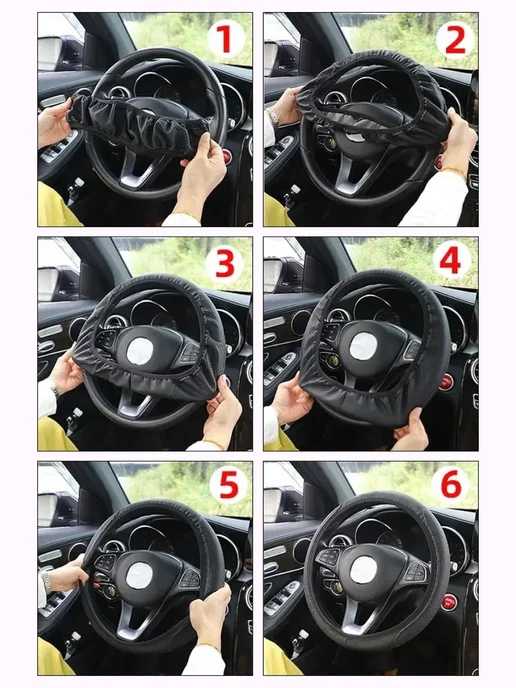 1

2

3

4

5

6