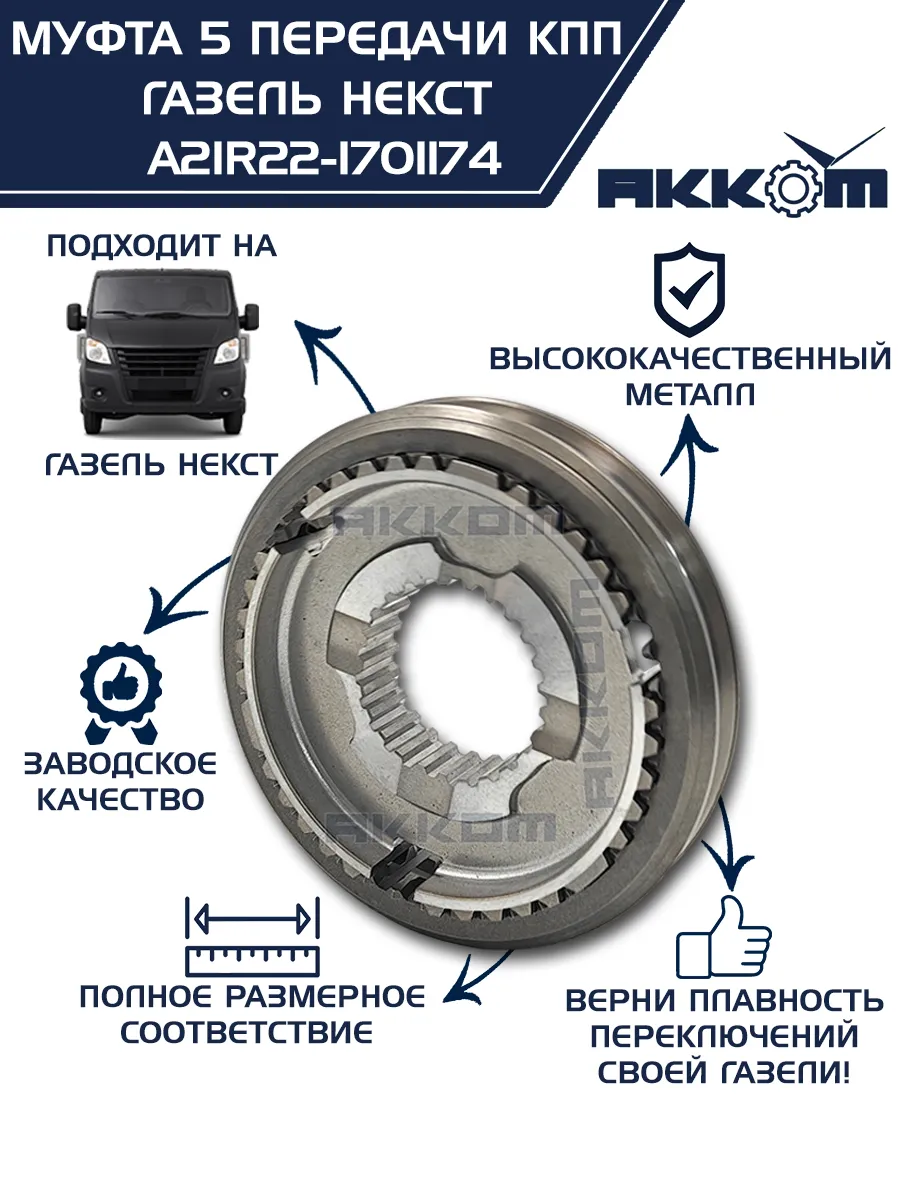 МУФТА 5 ПЕРЕДАЧИ КПП ГАЗЕЛЬ НЕКСТ A21R22-1701174

AKKOM

ПОДХОДИТ НА

ГАЗЕЛЬ НЕКСТ

ВЫСОКОКАЧЕСТВЕННЫЙ МЕТАЛЛ

AKKOM

AKKOM

AKKOM

ЗАВОДСКОЕ КАЧЕСТВО

ПОЛНОЕ РАЗМЕРНОЕ СООТВЕТСТВИЕ

ВЕРНИ ПЛАВНОСТЬ ПЕРЕКЛЮЧЕНИЙ СВОЕЙ ГАЗЕЛИ!