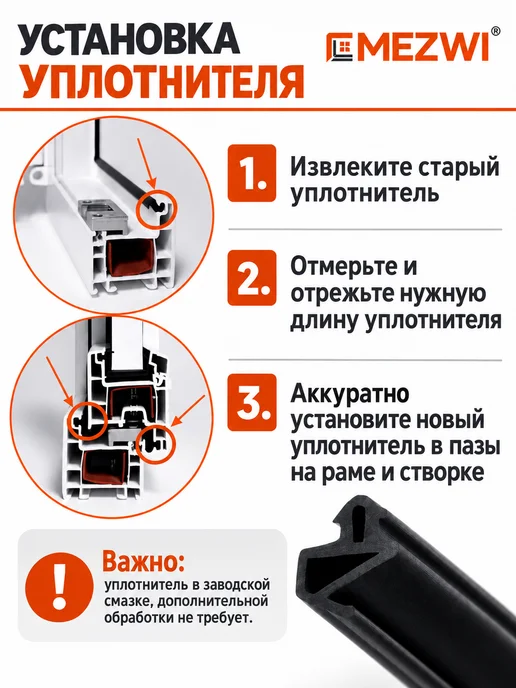 УСТАНОВКА
УПЛОТНИТЕЛЯ

MEZWI®

1. Извлеките старый уплотнитель

2. Отмерьте и отрежьте нужную длину уплотнителя

3. Аккуратно установите новый уплотнитель в пазы на раме и створке

!

Важно:

уплотнитель в заводской смазке, дополнительной обработки не требует.