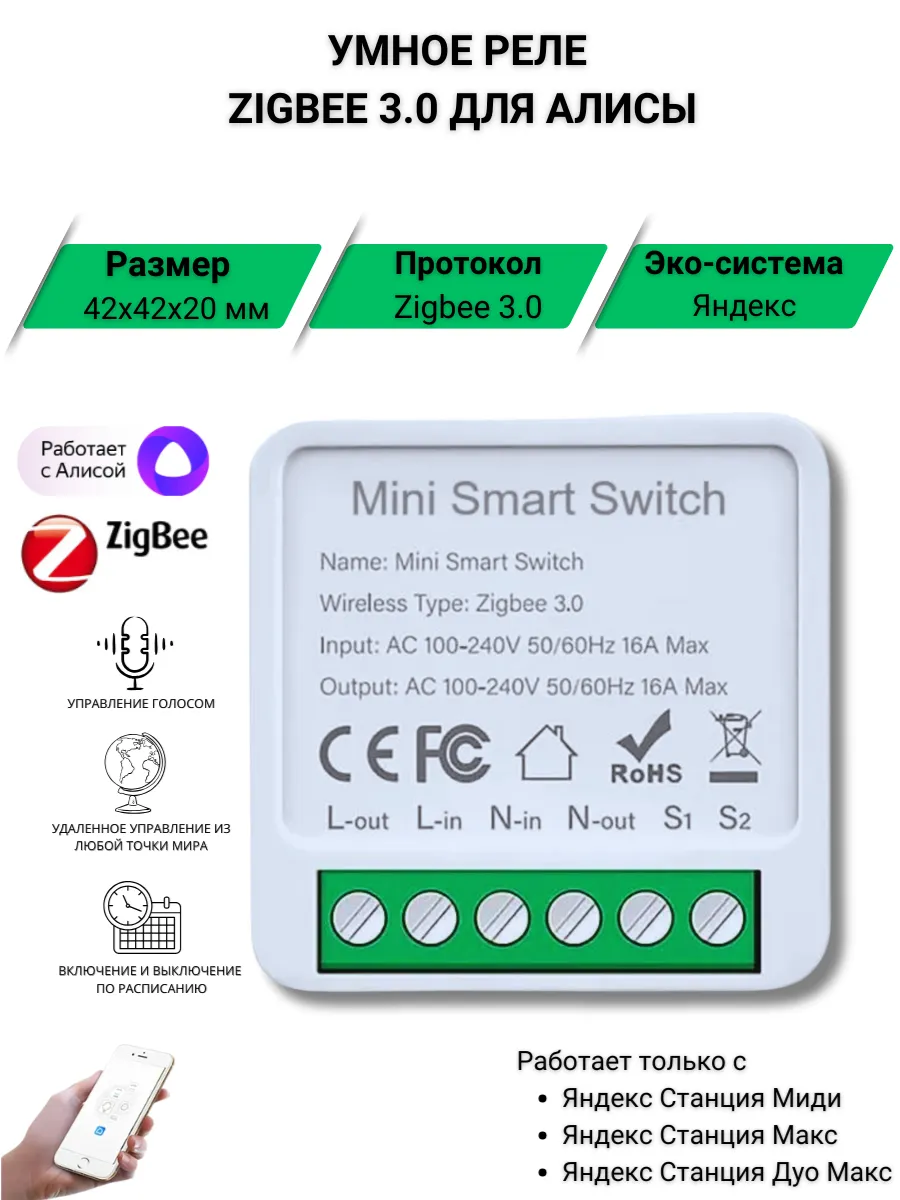 УМНОЕ РЕЛЕ
ZIGBEE 3.0 ДЛЯ АЛИСЫ

Размер
42x42x20 мм

Протокол
Zigbee 3.0

Эко-система
Яндекс

Работает с Алисой

ZigBee

УПРАВЛЕНИЕ ГОЛОСОМ

УДАЛЕННОЕ УПРАВЛЕНИЕ ИЗ ЛЮБОЙ ТОЧКИ МИРА

ВКЛЮЧЕНИЕ И ВЫКЛЮЧЕНИЕ ПО РАСПИСАНИЮ

Mini Smart Switch

Name: Mini Smart Switch

Wireless Type: Zigbee 3.0

Input: AC 100-240V 50/60Hz 16A Max

Output: AC 100-240V 50/60Hz 16A Max

CE FC RoHS

L-out L-in N-in N-out S1 S2

Работает только с
• Яндекс Станция Миди
• Яндекс Станция Макс
• Яндекс Станция Дуо Макс