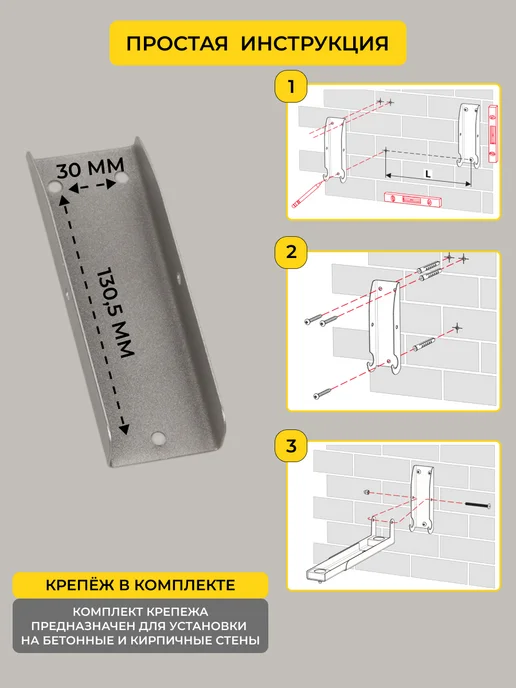 ПРОСТАЯ ИНСТРУКЦИЯ

30 ММ

130,5 ММ

1

L

2

3

КРЕПЁЖ В КОМПЛЕКТЕ

КОМПЛЕКТ КРЕПЕЖА ПРЕДНАЗНАЧЕН ДЛЯ УСТАНОВКИ НА БЕТОННЫЕ И КИРПИЧНЫЕ СТЕНЫ