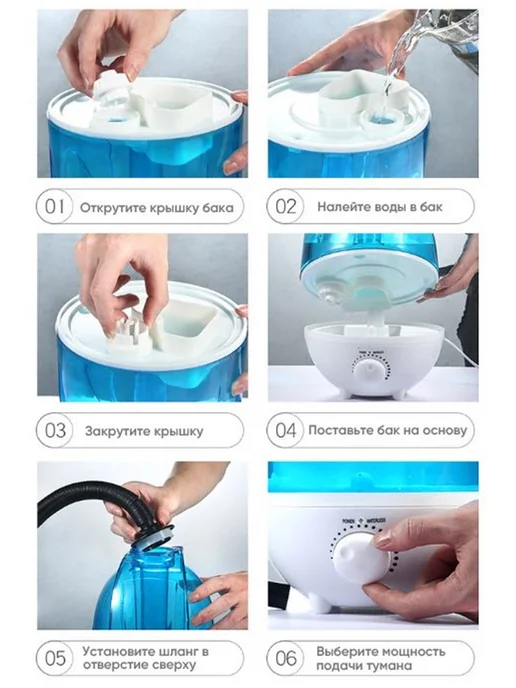 01 Открутите крышку бака

02 Налейте воды в бак

03 Закрутите крышку

04 Поставьте бак на основу

05 Установите шланг в отверстие сверху

06 Выберите мощность подачи тумана