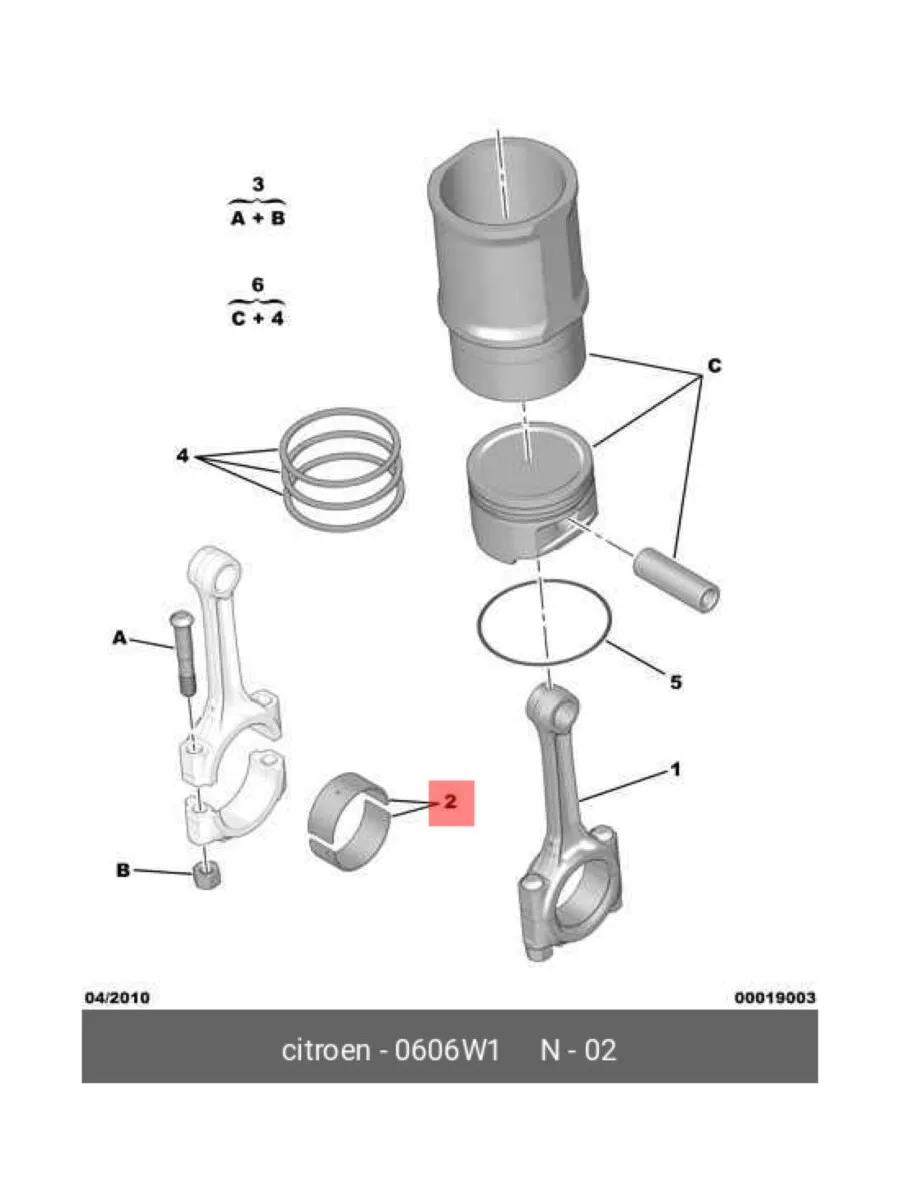 3
A + B

6
C + 4

C

4

A

5

1

2

B

04/2010

00019003

citroen - 0606W1 N - 02