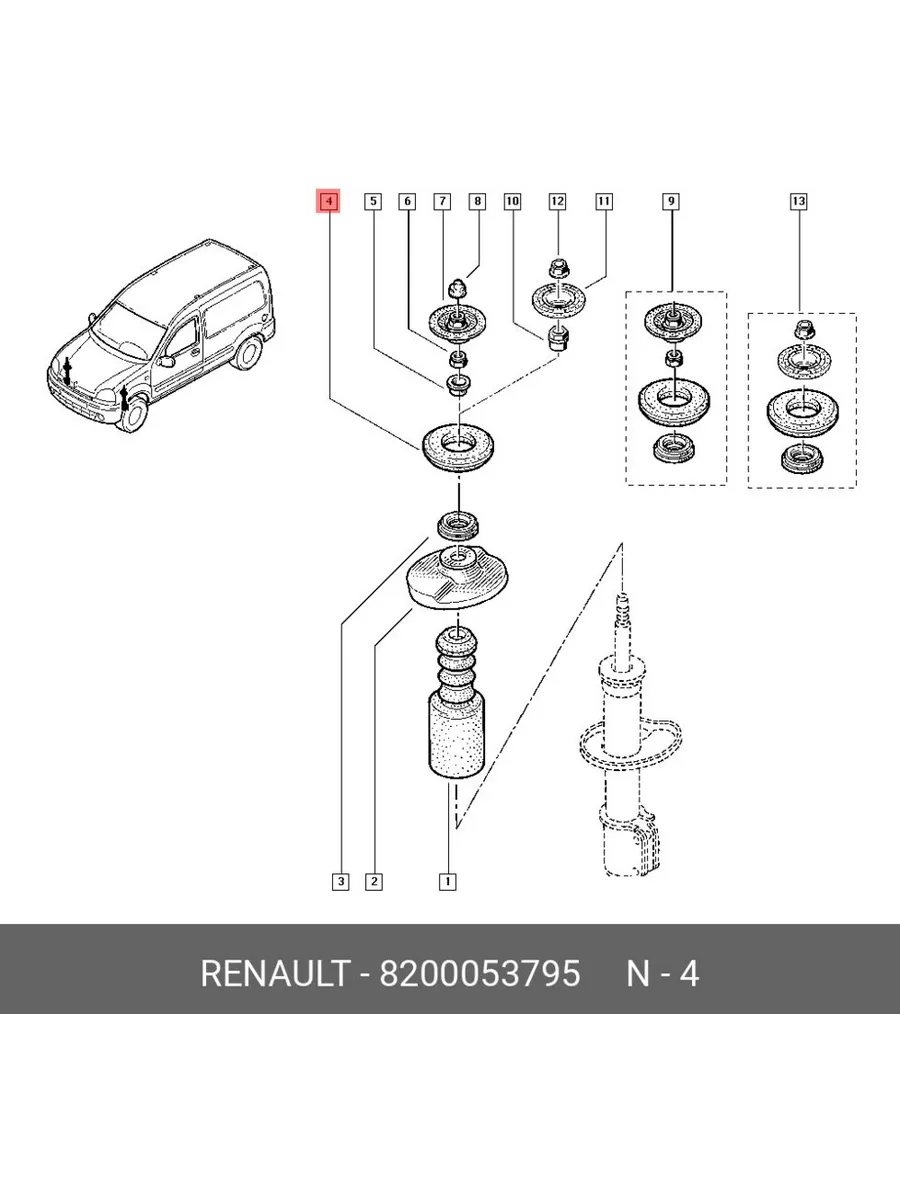 4
5
6
7
8
10
12
11
9
13
3
2
1

RENAULT - 8200053795 N - 4