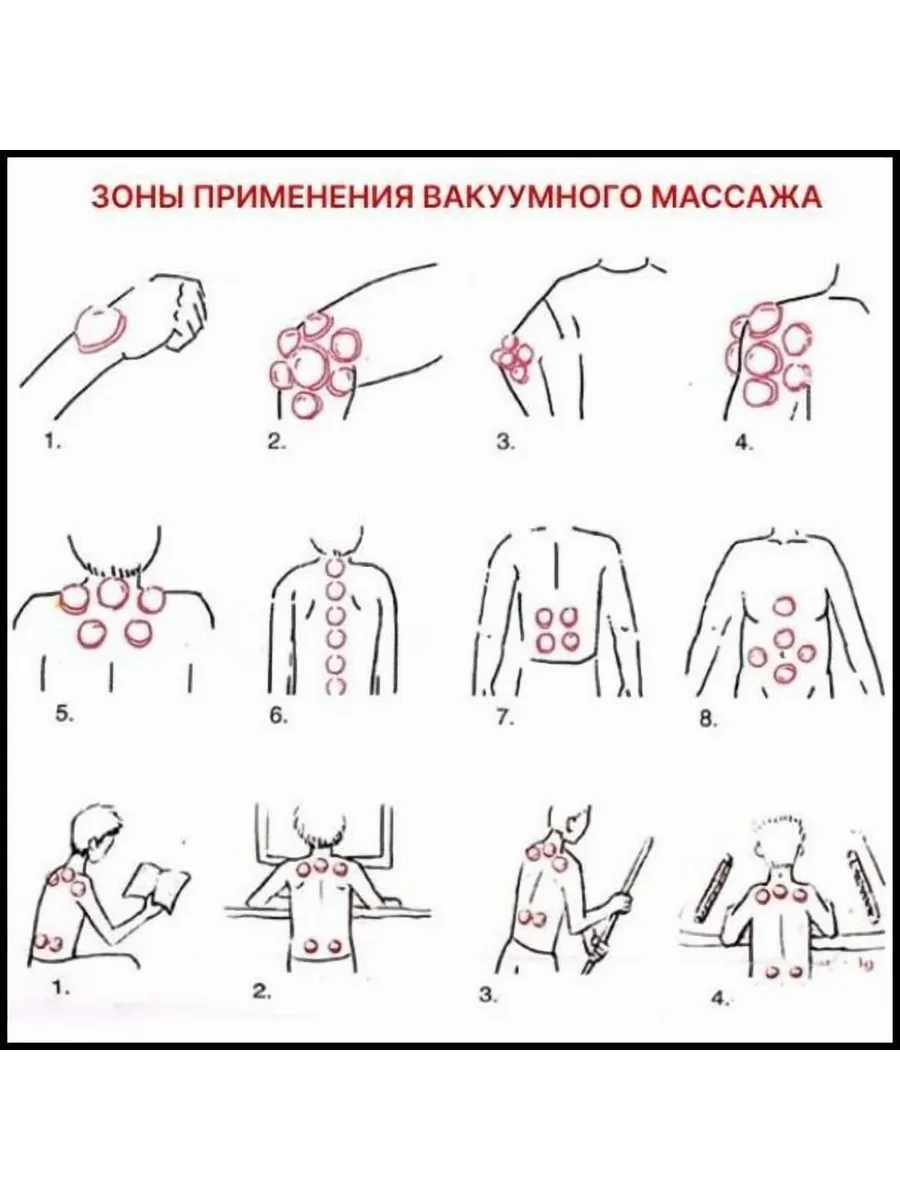 ЗОНЫ ПРИМЕНЕНИЯ ВАКУУМНОГО МАССАЖА

1.

2.

3.

4.

5.

6.

7.

8.

1.

2.

3.

4.