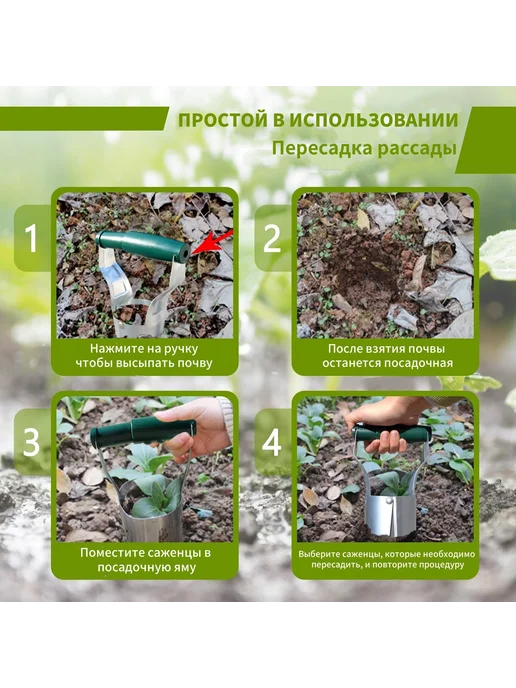 ПРОСТОЙ В ИСПОЛЬЗОВАНИИ
Пересадка рассады

1

Нажмите на ручку
чтобы высыпать почву

2

После взятия почвы
останется посадочная

3

Поместите саженцы в
посадочную яму

4

Выберите саженцы, которые необходимо
пересадить, и повторите процедуру